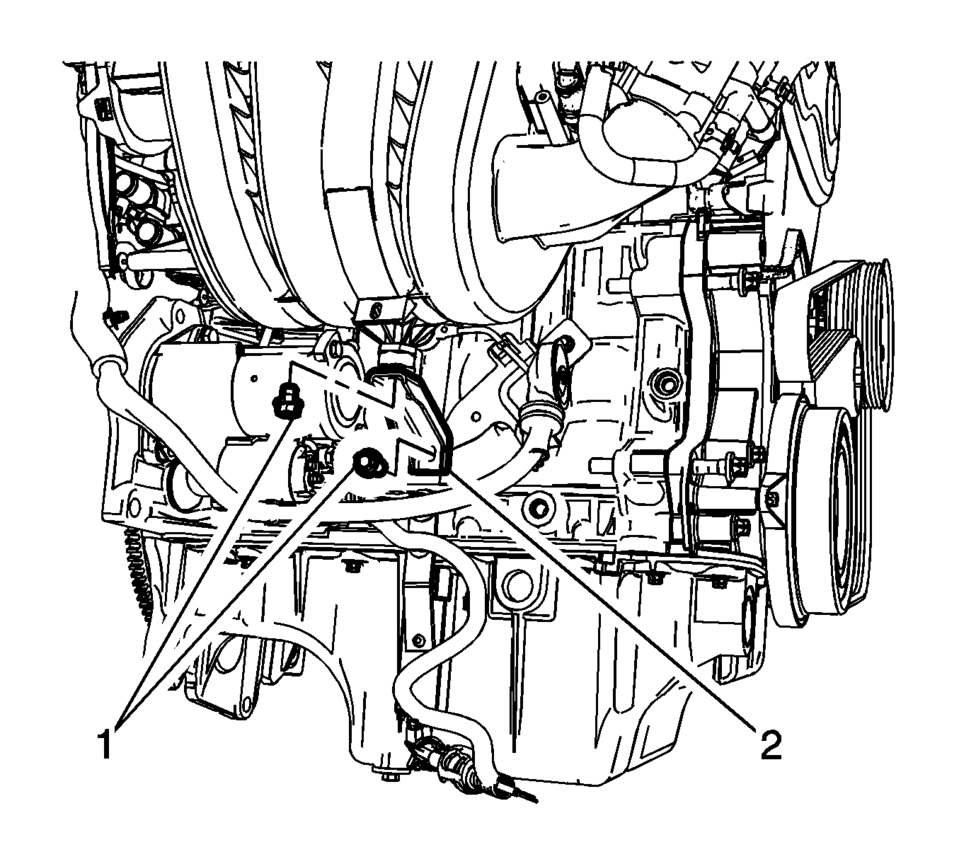 1
2