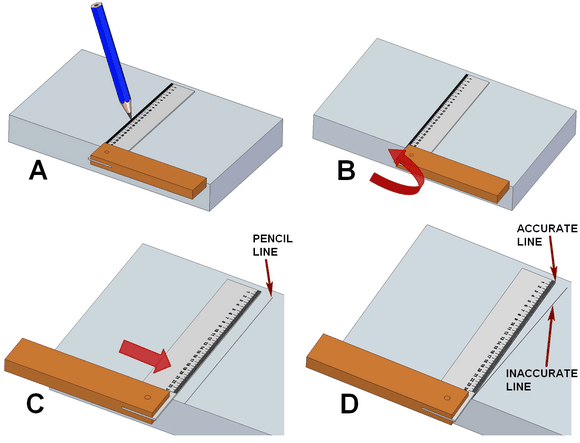 A

B

PENCIL LINE

C

ACCURATE LINE

INACCURATE LINE

D