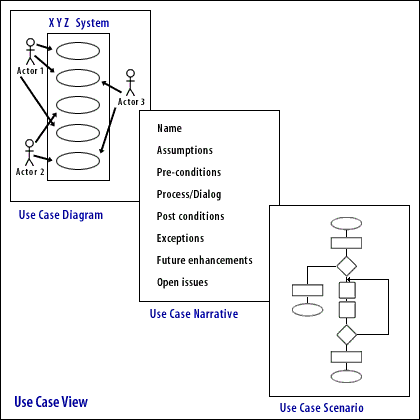 X Y Z System

Actor 1

Actor 3

Actor 2

Use Case Diagram

Name

Assumptions

Pre-conditions

Process/Dialog

Post conditions

Exceptions

Future enhancements

Open issues

Use Case Narrative

Use Case Scenario

Use Case View