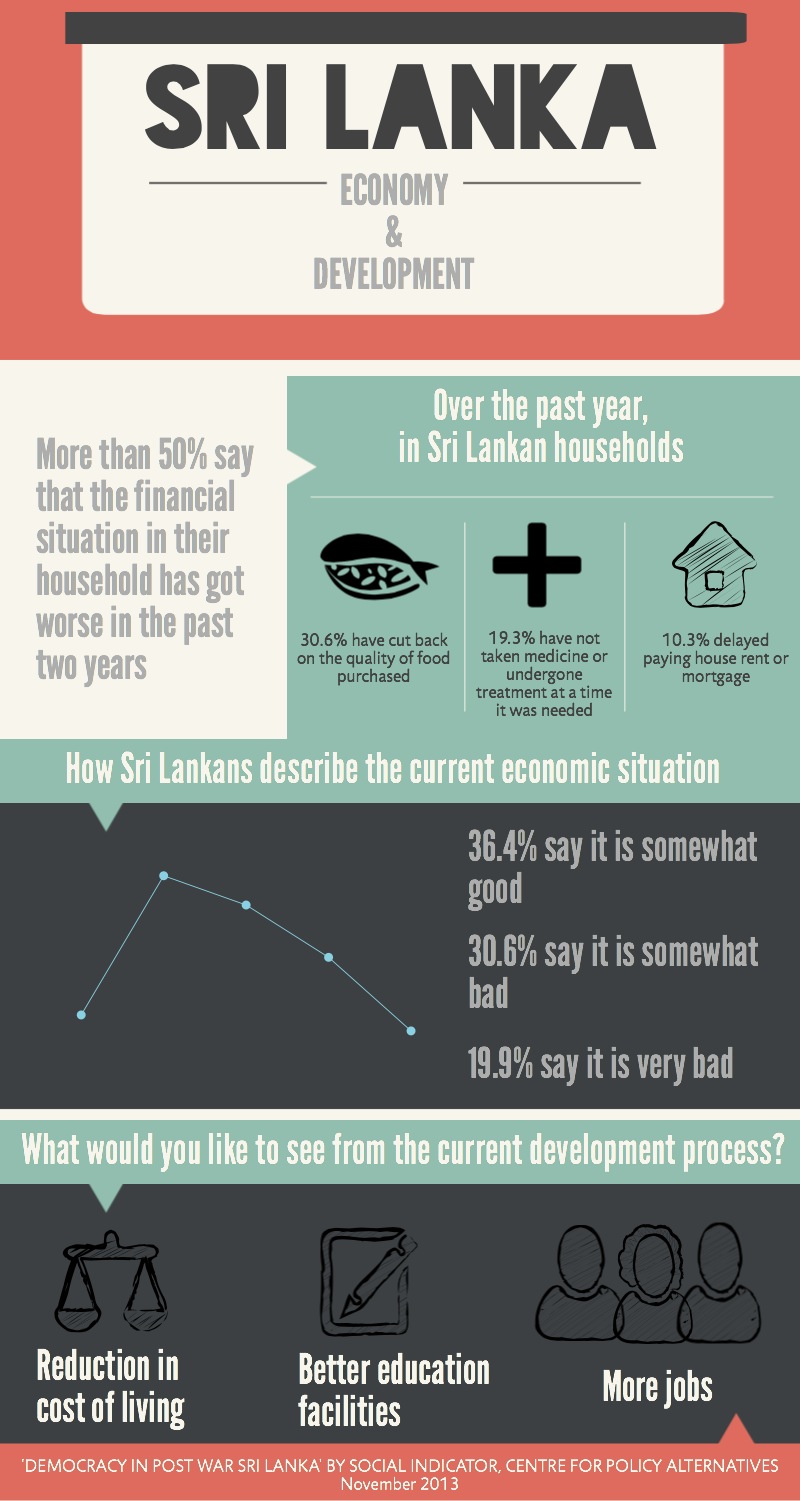 SRI LANKA

ECONOMY
&
DEVELOPMENT

More than 50% say that the financial situation in their household has got worse in the past two years

Over the past year, in Sri Lankan households

30.6% have cut back on the quality of food purchased

19.3% have not taken medicine or undergone treatment at a time it was needed

10.3% delayed paying house rent or mortgage

How Sri Lankans describe the current economic situation

36.4% say it is somewhat good

30.6% say it is somewhat bad

19.9% say it is very bad

What would you like to see from the current development process?

Reduction in cost of living

Better education facilities

More jobs

'DEMOCRACY IN POST WAR SRI LANKA' BY SOCIAL INDICATOR, CENTRE FOR POLICY ALTERNATIVES
November 2013