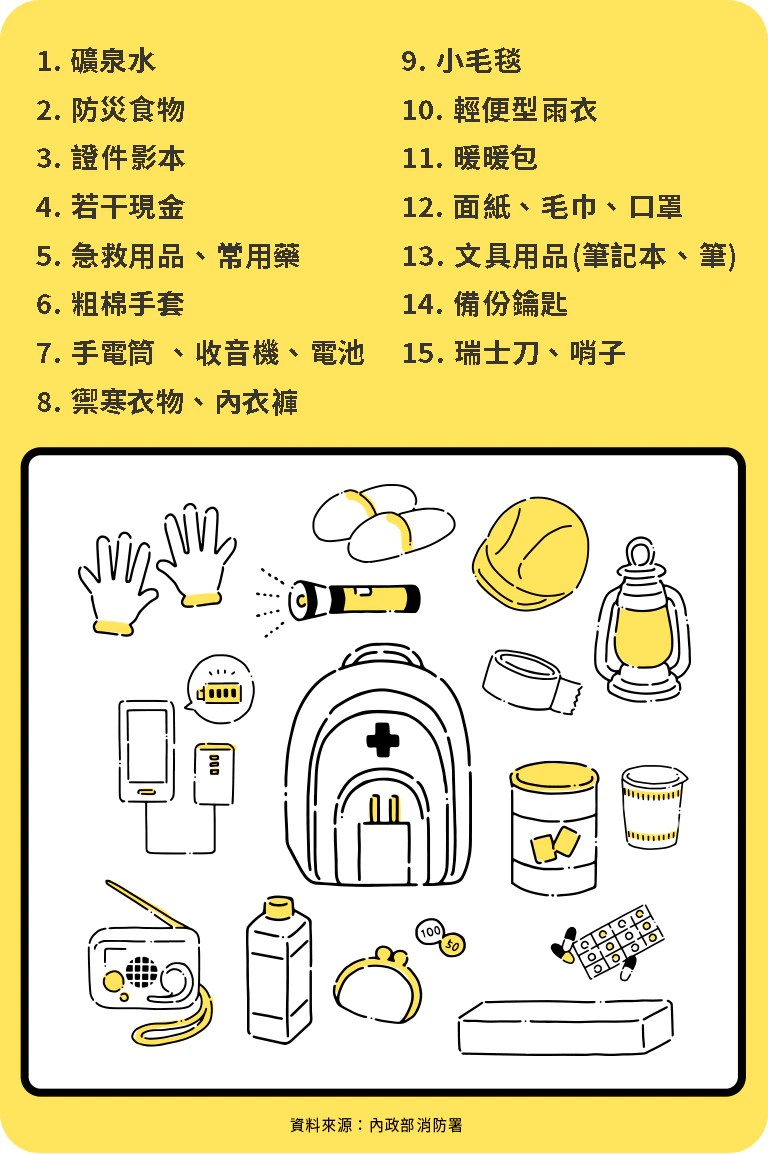 1. 礦泉水
2. 防災食物
3. 證件影本
4. 若干現金
5. 急救用品、常用藥
6. 粗棉手套
7. 手電筒 、收音機、電池
8. 禦寒衣物、內衣褲

9. 小毛毯
10. 輕便型雨衣
11. 暖暖包
12. 面紙、毛巾、口罩
13. 文具用品(筆記本、筆)
14. 備份鑰匙
15. 瑞士刀、哨子

100
50

資料來源：內政部消防署