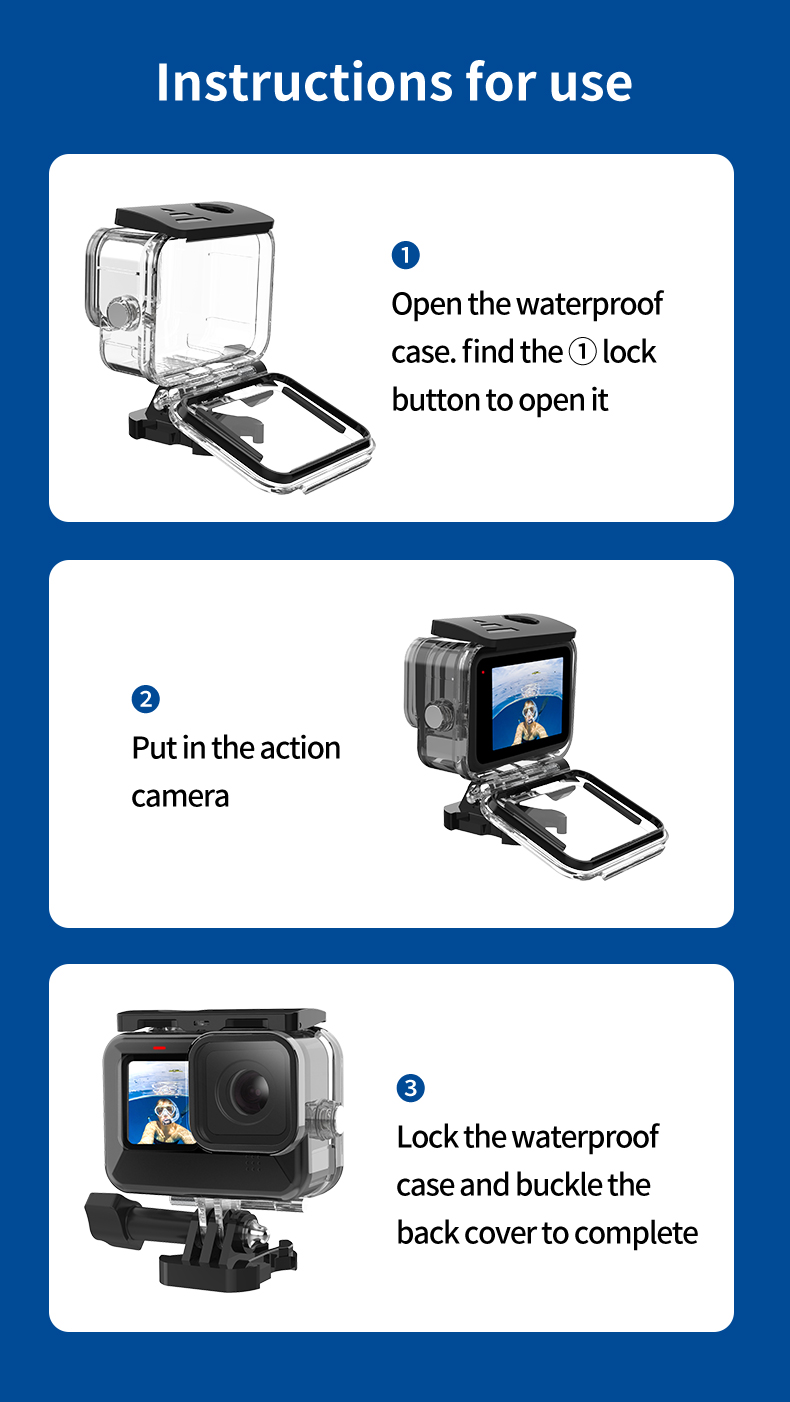 Instructions for use

1
Open the waterproof case. find the ① lock button to open it

2
Put in the action camera

3
Lock the waterproof case and buckle the back cover to complete