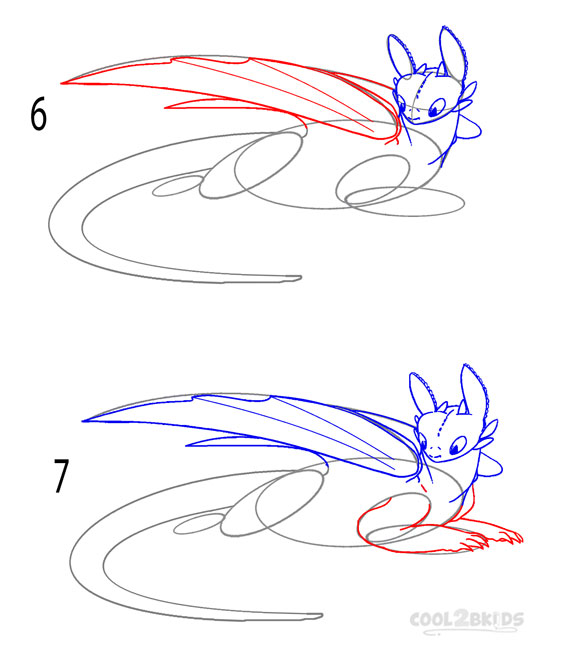 6

7

COOL2BKIDS