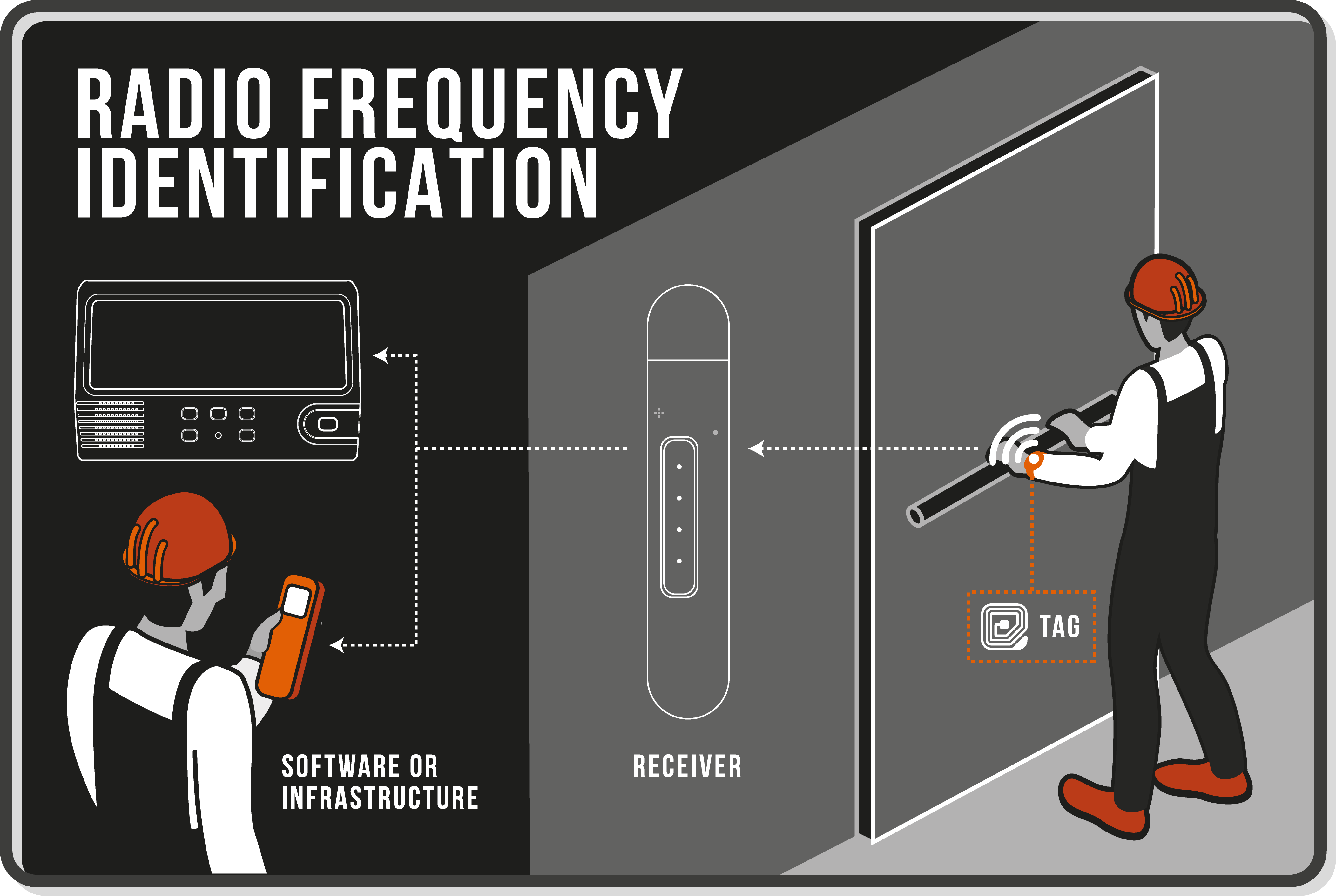 RADIO FREQUENCY IDENTIFICATION

TAG

SOFTWARE OR INFRASTRUCTURE

RECEIVER