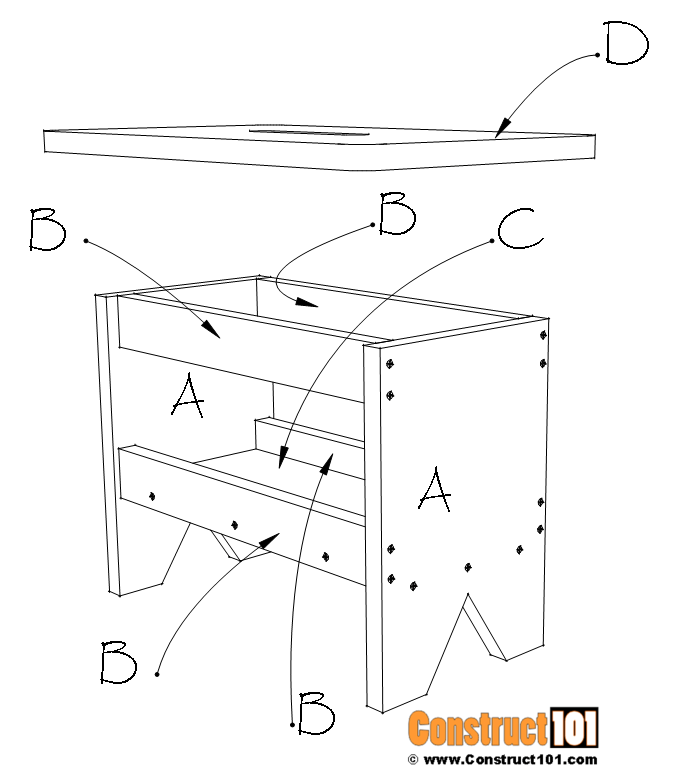 D

B

B

C

A

A

B

B

Construct101
© www.Construct101.com