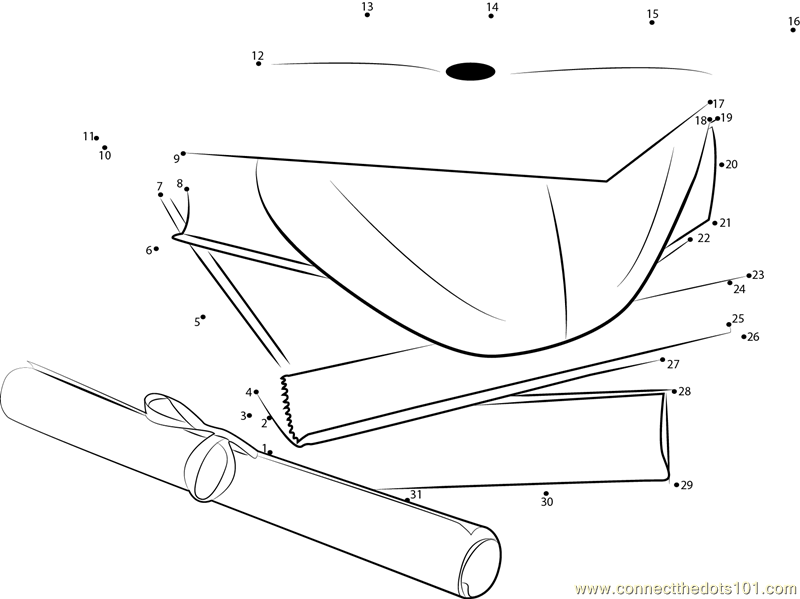 13
14
15
16
12
17
18
19
11
10
9
20
7
8
21
22
6
23
24
5
25
26
27
4
28
3
2
1
29
31
30
www.connectthedots101.com