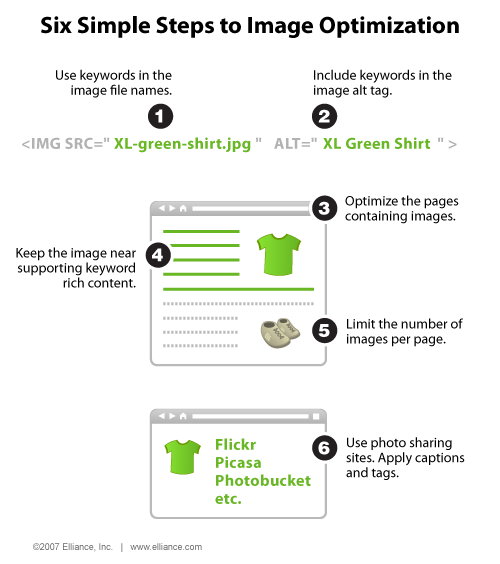 Six Simple Steps to Image Optimization

Use keywords in the image file names.

1

Include keywords in the image alt tag.

2

<IMG SRC=" XL-green-shirt.jpg " ALT=" XL Green Shirt " >

3 Optimize the pages containing images.

Keep the image near supporting keyword rich content. 4

5 Limit the number of images per page.

Flickr
Picasa
Photobucket
etc.

6 Use photo sharing sites. Apply captions and tags.

©2007 Elliance, Inc. | www.elliance.com