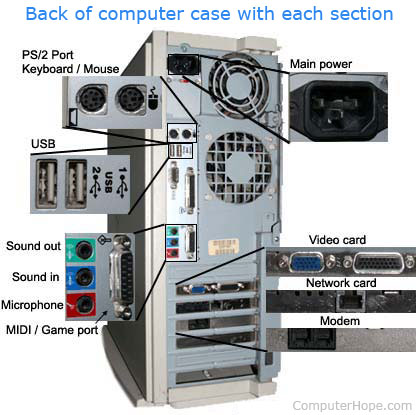 Back of computer case with each section

PS/2 Port
Keyboard / Mouse

Main power

USB

1
USB
2

Sound out

Sound in

Microphone

MIDI / Game port

Video card

Network card

Modem

ComputerHope.com