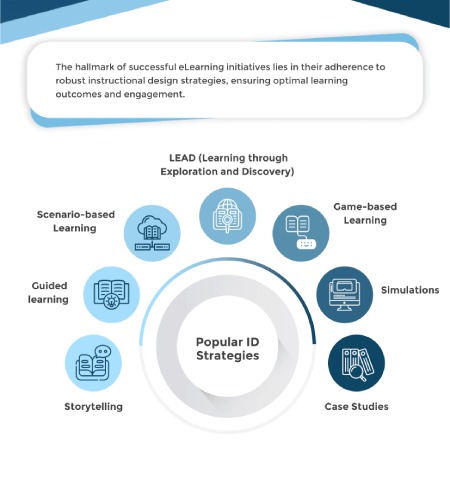 The hallmark of successful eLearning initiatives lies in their adherence to robust instructional design strategies, ensuring optimal learning outcomes and engagement.

LEAD (Learning through Exploration and Discovery)

Scenario-based Learning

Game-based Learning

Guided learning

Simulations

Popular ID Strategies

Storytelling

Case Studies