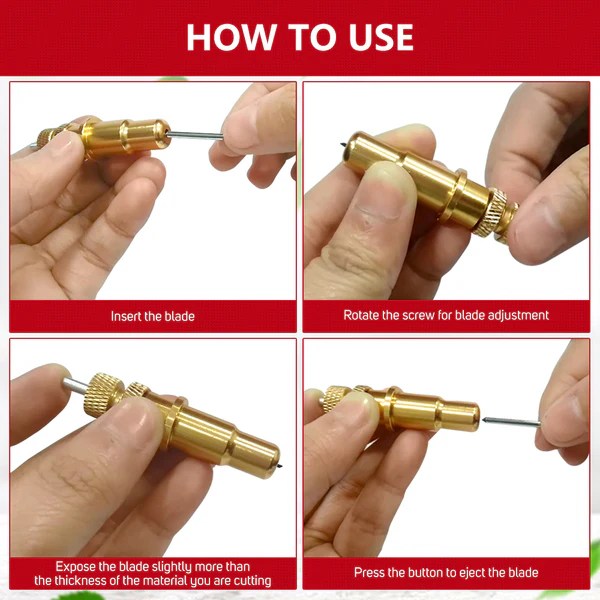 HOW TO USE

Insert the blade

Rotate the screw for blade adjustment

Expose the blade slightly more than the thickness of the material you are cutting

Press the button to eject the blade