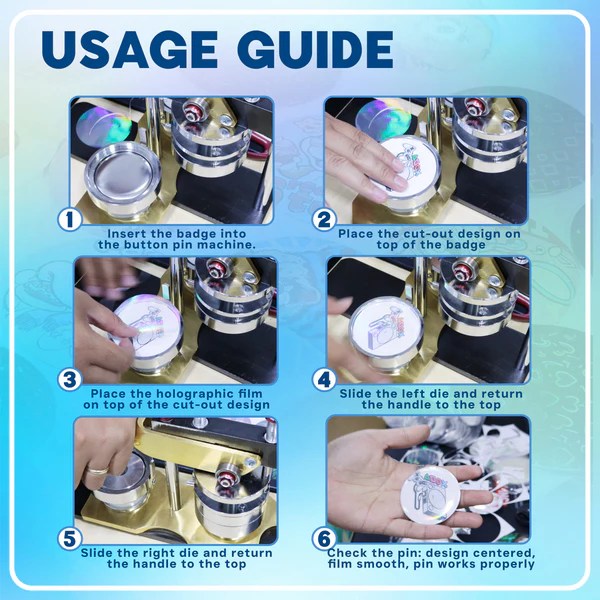 USAGE GUIDE

1
Insert the badge into the button pin machine.

2
Place the cut-out design on top of the badge

3
Place the holographic film on top of the cut-out design

4
Slide the left die and return the handle to the top

5
Slide the right die and return the handle to the top

6
Check the pin: design centered, film smooth, pin works properly