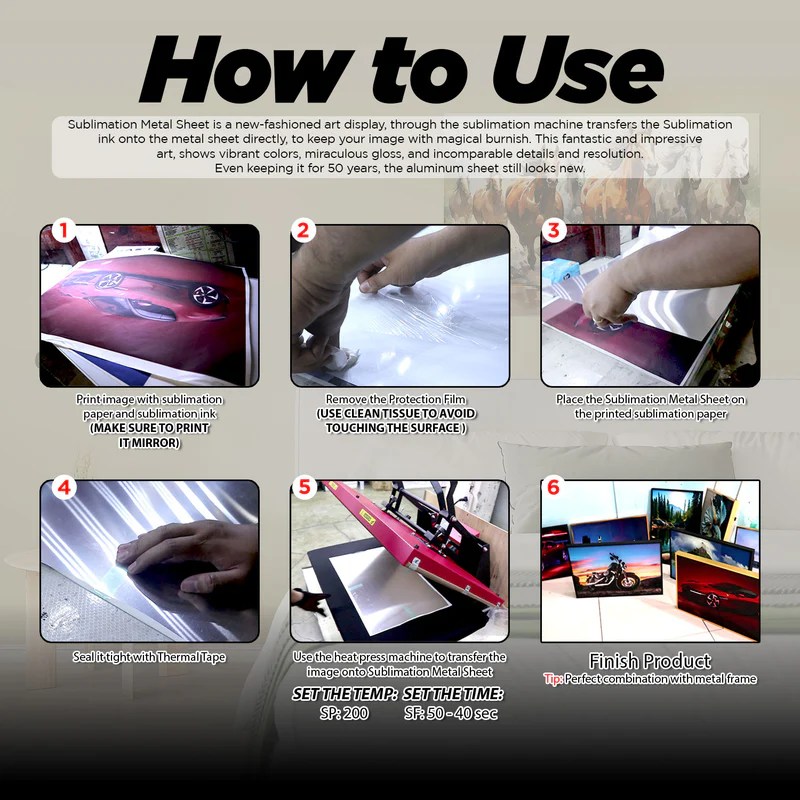 How to Use

Sublimation Metal Sheet is a new-fashioned art display, through the sublimation machine transfers the Sublimation ink onto the metal sheet directly, to keep your image with magical burnish. This fantastic and impressive art, shows vibrant colors, miraculous gloss, and incomparable details and resolution. Even keeping it for 50 years, the aluminum sheet still looks new.

1

Print image with sublimation paper and sublimation ink (MAKE SURE TO PRINT IT MIRROR)

2

Remove the Protection Film (USE CLEAN TISSUE TO AVOID TOUCHING THE SURFACE )

3

Place the Sublimation Metal Sheet on the printed sublimation paper

4

Seal it tight with Thermal Tape

5

Use the heat press machine to transfer the image onto Sublimation Metal Sheet

SET THE TEMP: SP: 200

SET THE TIME: SF: 50 - 40 sec

6

Finish Product

Tip: Perfect combination with metal frame