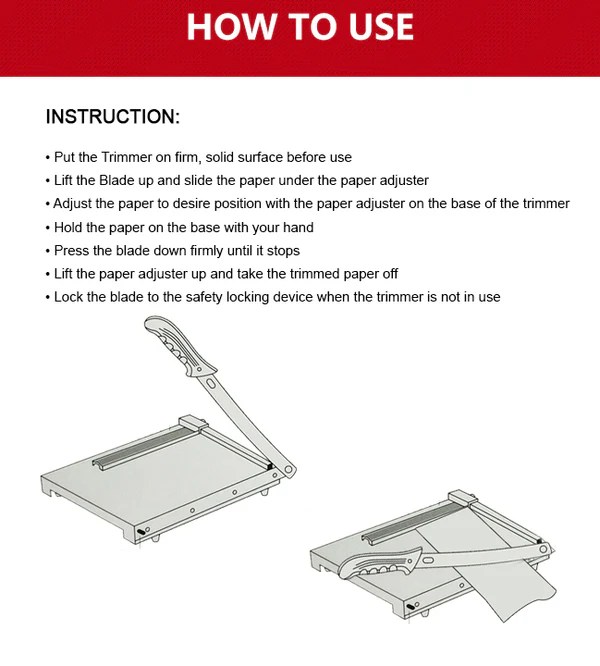 HOW TO USE

INSTRUCTION:

• Put the Trimmer on firm, solid surface before use
• Lift the Blade up and slide the paper under the paper adjuster
• Adjust the paper to desire position with the paper adjuster on the base of the trimmer
• Hold the paper on the base with your hand
• Press the blade down firmly until it stops
• Lift the paper adjuster up and take the trimmed paper off
• Lock the blade to the safety locking device when the trimmer is not in use