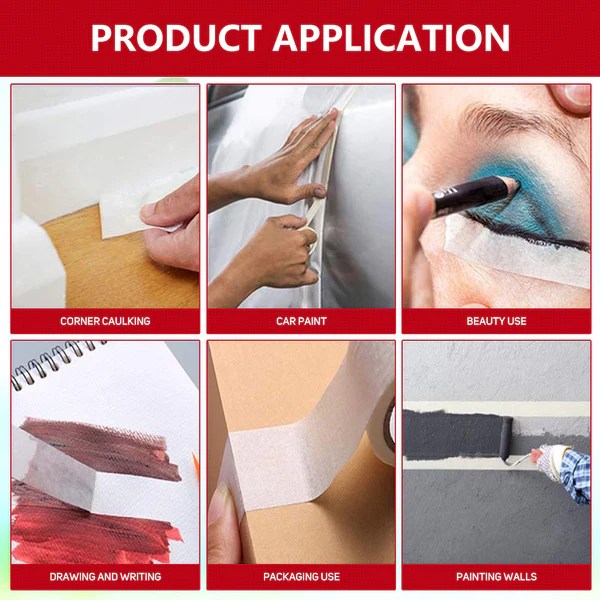 PRODUCT APPLICATION

CORNER CAULKING

CAR PAINT

BEAUTY USE

DRAWING AND WRITING

PACKAGING USE

PAINTING WALLS