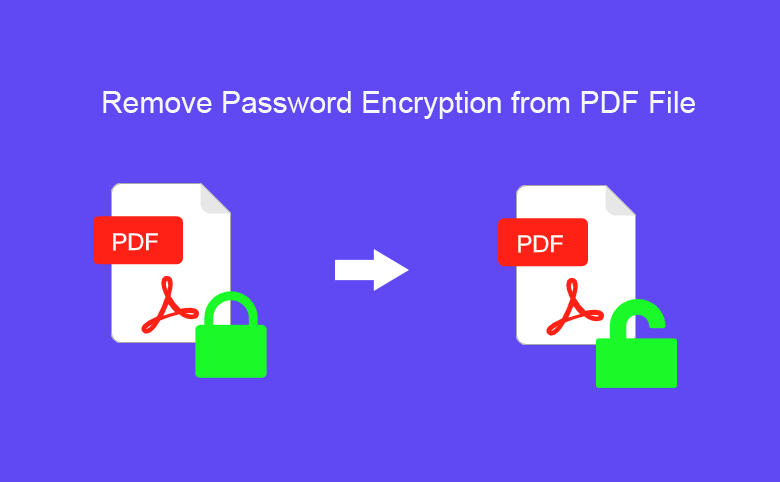 Remove Password Encryption from PDF File

PDF

PDF