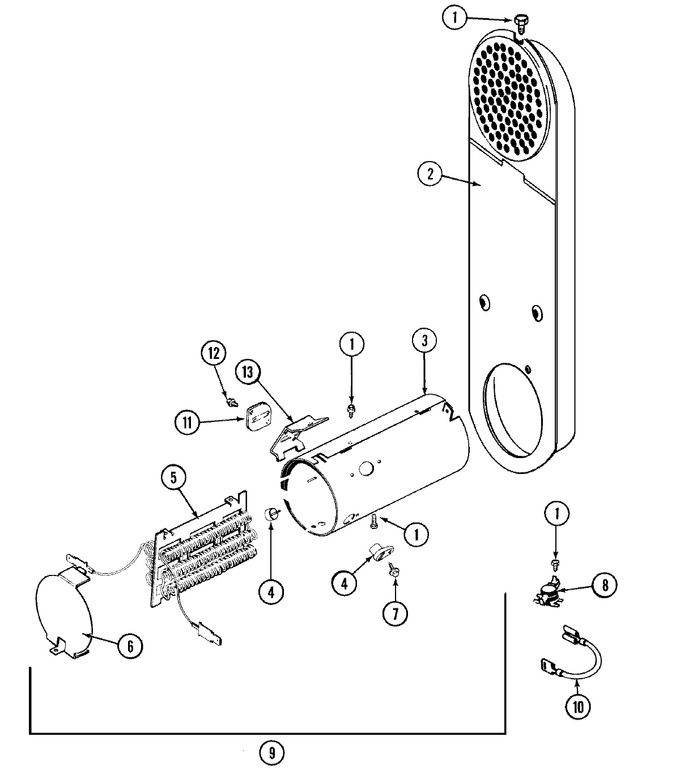 1
2
12
13
1
3
11
5
4
1
4
7
1
8
6
10
9