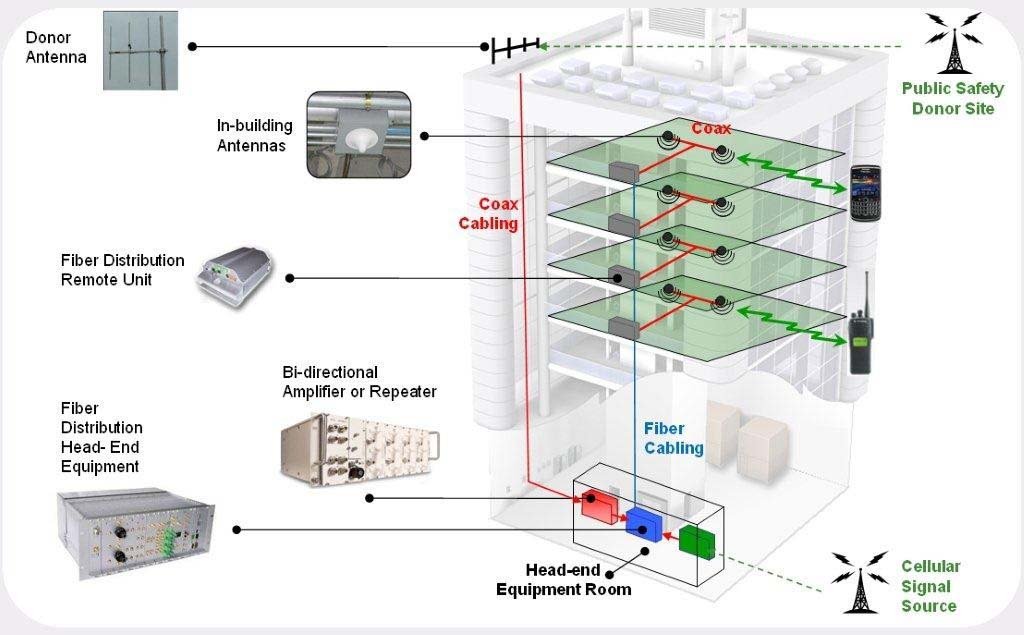 Donor Antenna

Public Safety Donor Site

In-building Antennas

Coax

Coax Cabling

Fiber Distribution Remote Unit

Bi-directional Amplifier or Repeater

Fiber Distribution Head- End Equipment

Fiber Cabling

Head-end Equipment Room

Cellular Signal Source