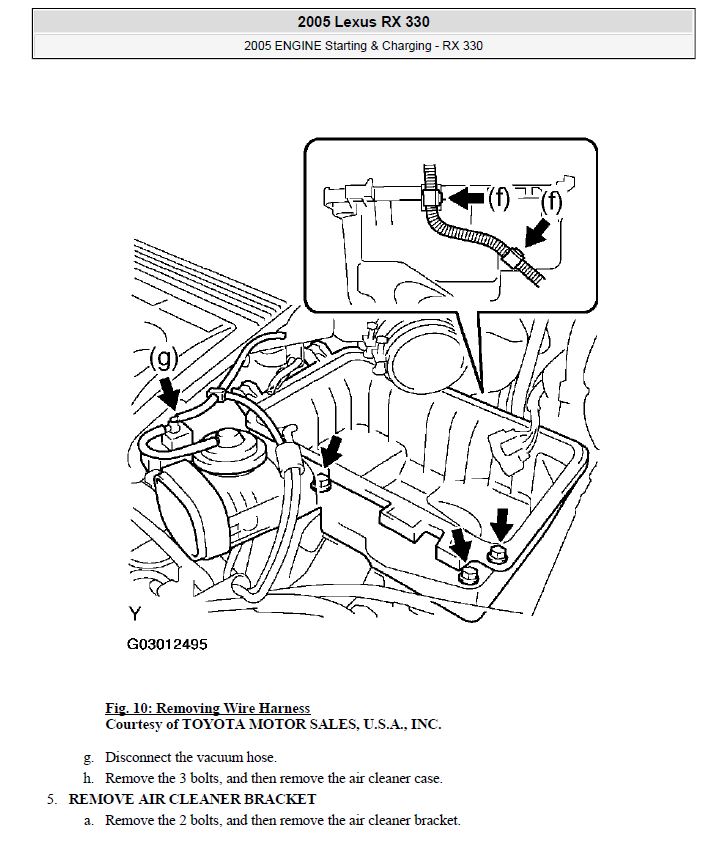 2005 Lexus RX 330

2005 ENGINE Starting & Charging - RX 330

(f)

(f)

(g)

Y

G03012495

Fig. 10: Removing Wire Harness
Courtesy of TOYOTA MOTOR SALES, U.S.A., INC.

g. Disconnect the vacuum hose.

h. Remove the 3 bolts, and then remove the air cleaner case.

5. REMOVE AIR CLEANER BRACKET

a. Remove the 2 bolts, and then remove the air cleaner bracket.