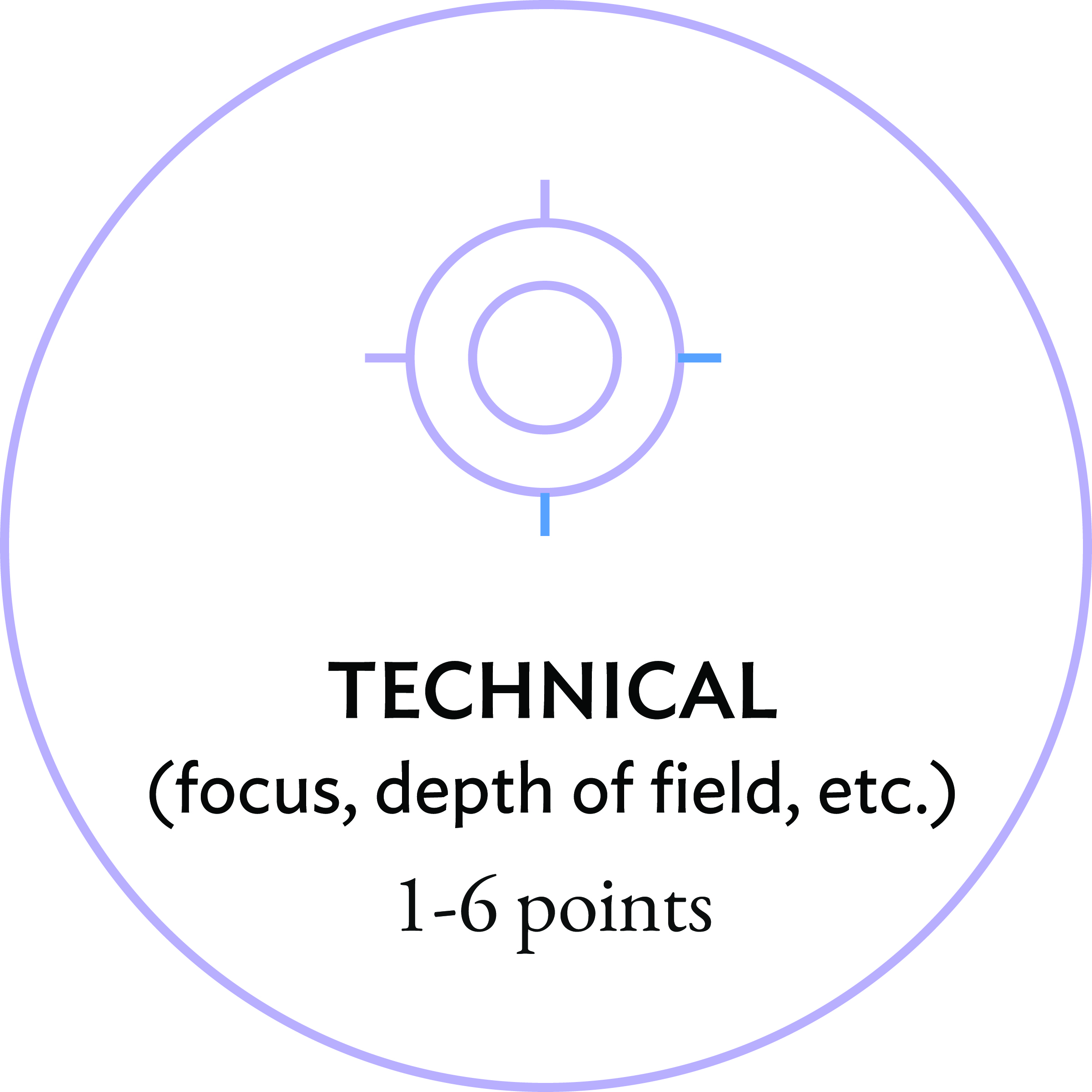 TECHNICAL
(focus, depth of field, etc.)
1-6 points