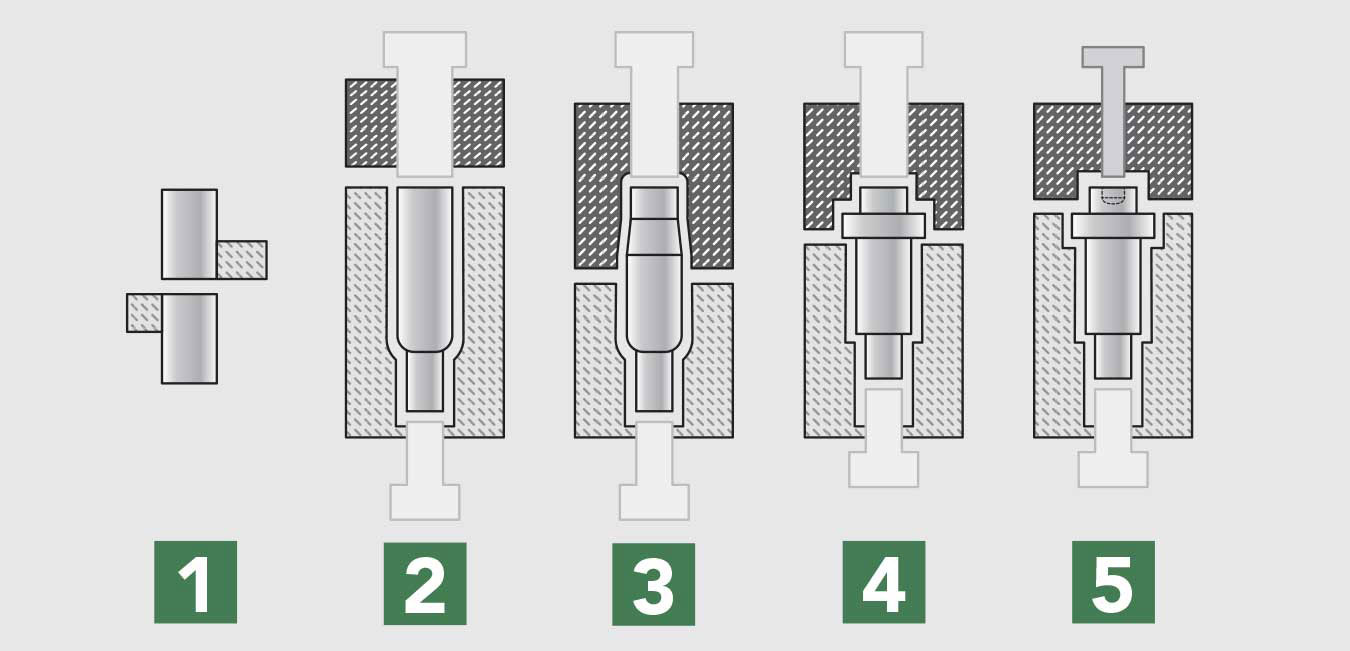 1

2

3

4

5