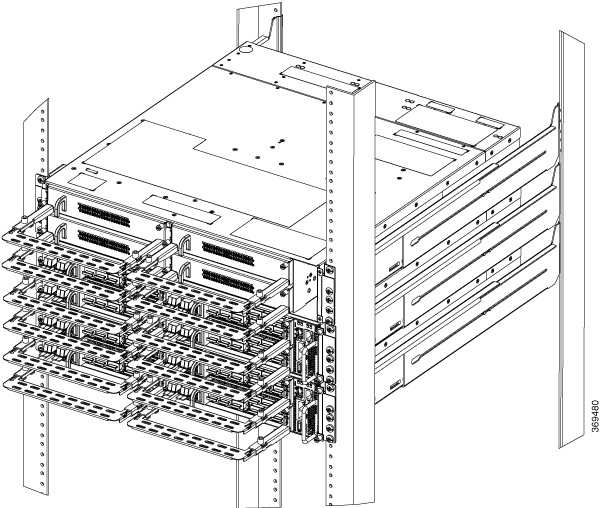 369480