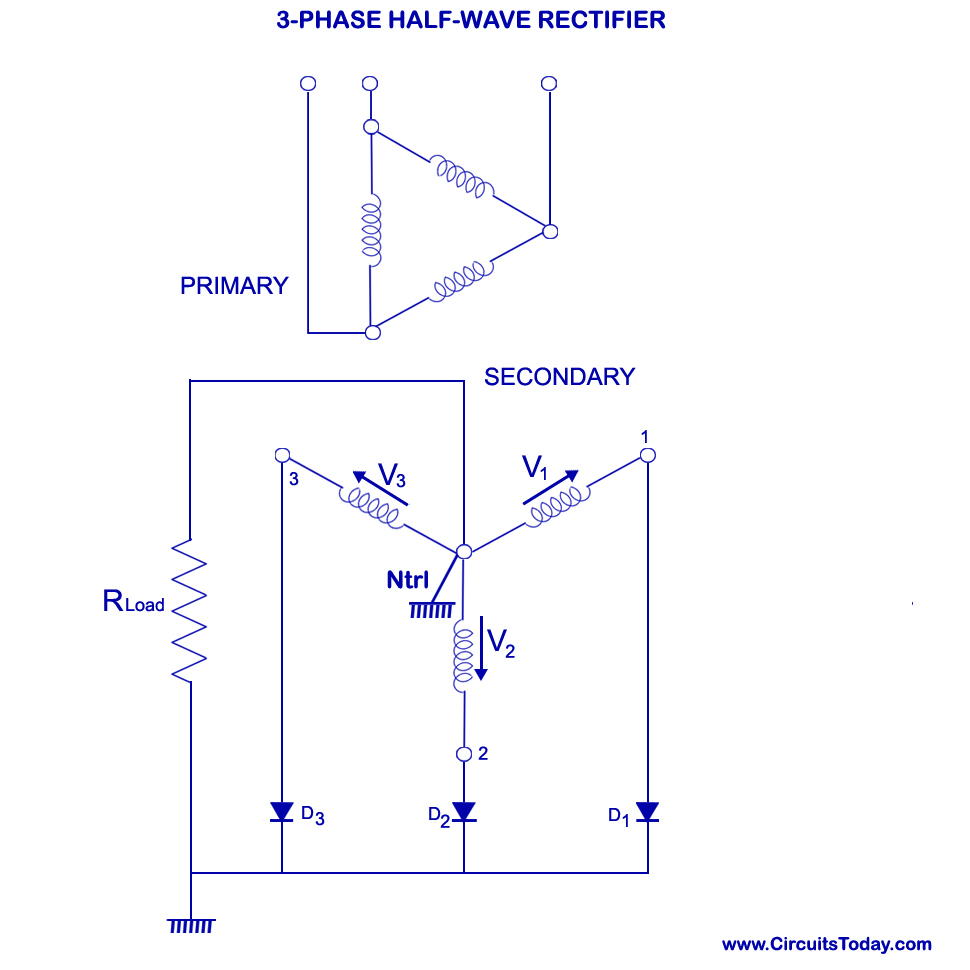 3-PHASE HALF-WAVE RECTIFIER

PRIMARY

SECONDARY

1

3

$V_3$

$V_1$

Ntrl

$R_{Load}$

$V_2$

2

$D_3$

$D_2$

$D_1$

www.CircuitsToday.com