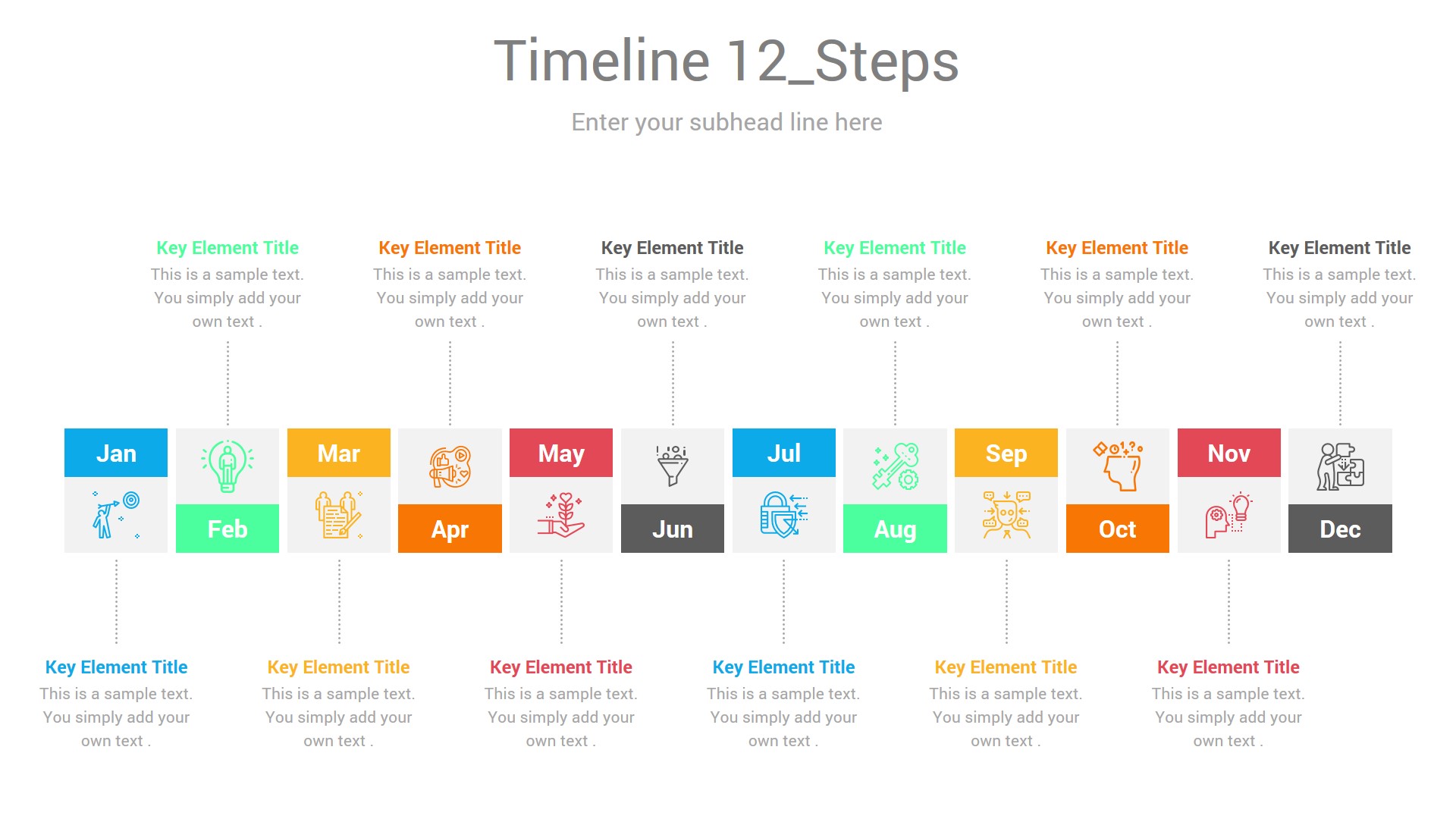 Timeline 12_Steps

Enter your subhead line here

Key Element Title
This is a sample text. You simply add your own text .

Key Element Title
This is a sample text. You simply add your own text .

Key Element Title
This is a sample text. You simply add your own text .

Key Element Title
This is a sample text. You simply add your own text .

Key Element Title
This is a sample text. You simply add your own text .

Key Element Title
This is a sample text. You simply add your own text .

Jan

Feb

Mar

Apr

May

Jun

Jul

Aug

Sep

Oct

Nov

Dec

Key Element Title
This is a sample text. You simply add your own text .

Key Element Title
This is a sample text. You simply add your own text .

Key Element Title
This is a sample text. You simply add your own text .

Key Element Title
This is a sample text. You simply add your own text .

Key Element Title
This is a sample text. You simply add your own text .

Key Element Title
This is a sample text. You simply add your own text .