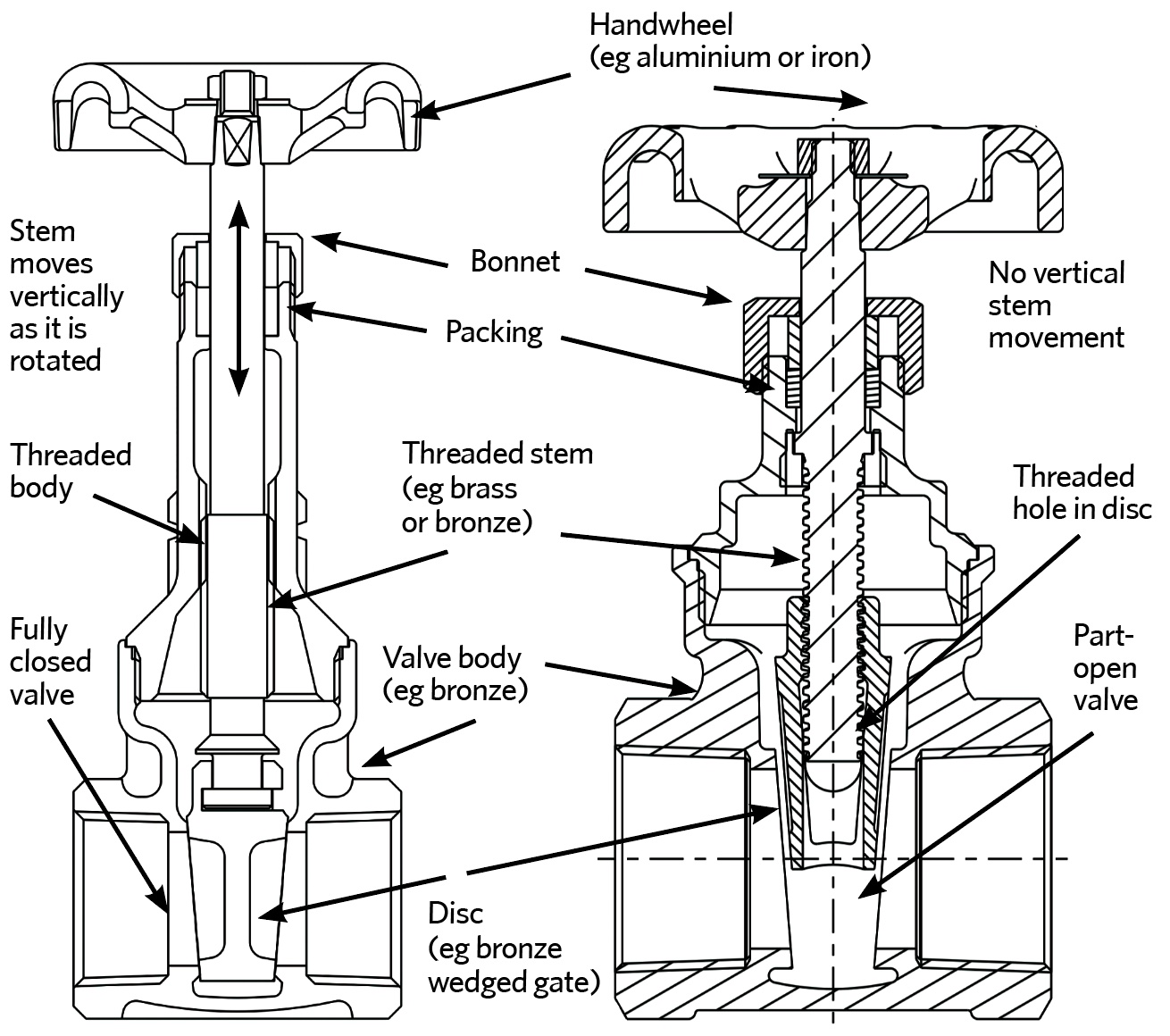 Handwheel
(eg aluminium or iron)

Stem moves vertically as it is rotated

Bonnet

Packing

No vertical stem movement

Threaded body

Threaded stem
(eg brass or bronze)

Threaded hole in disc

Fully closed valve

Valve body
(eg bronze)

Part-open valve

Disc
(eg bronze wedged gate)