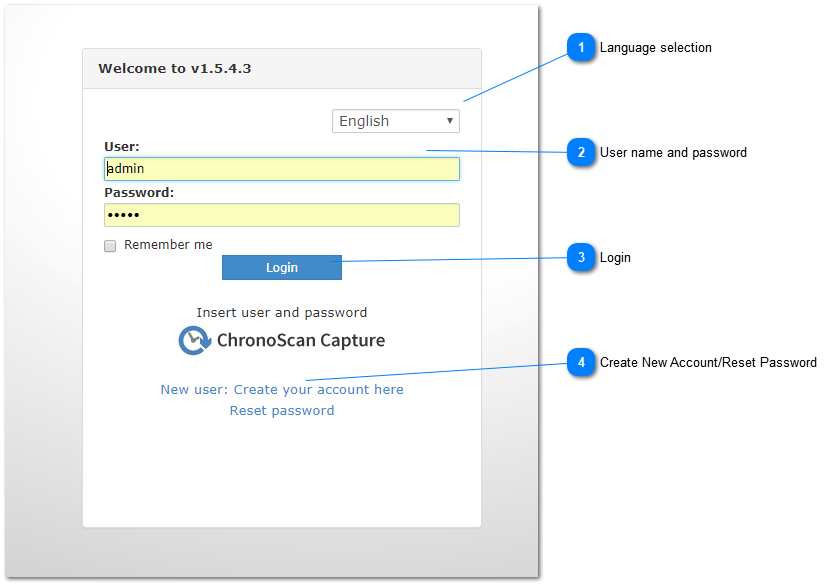 Welcome to v1.5.4.3

English

User:

admin

Password:

•••••

Remember me

Login

Insert user and password

ChronoScan Capture

New user: Create your account here

Reset password

1 Language selection

2 User name and password

3 Login

4 Create New Account/Reset Password