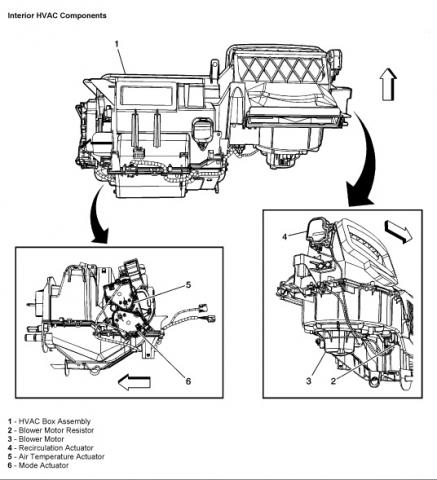 Interior HVAC Components

1

4

5

6

3

2

1 - HVAC Box Assembly
2 - Blower Motor Resistor
3 - Blower Motor
4 - Recirculation Actuator
5 - Air Temperature Actuator
6 - Mode Actuator