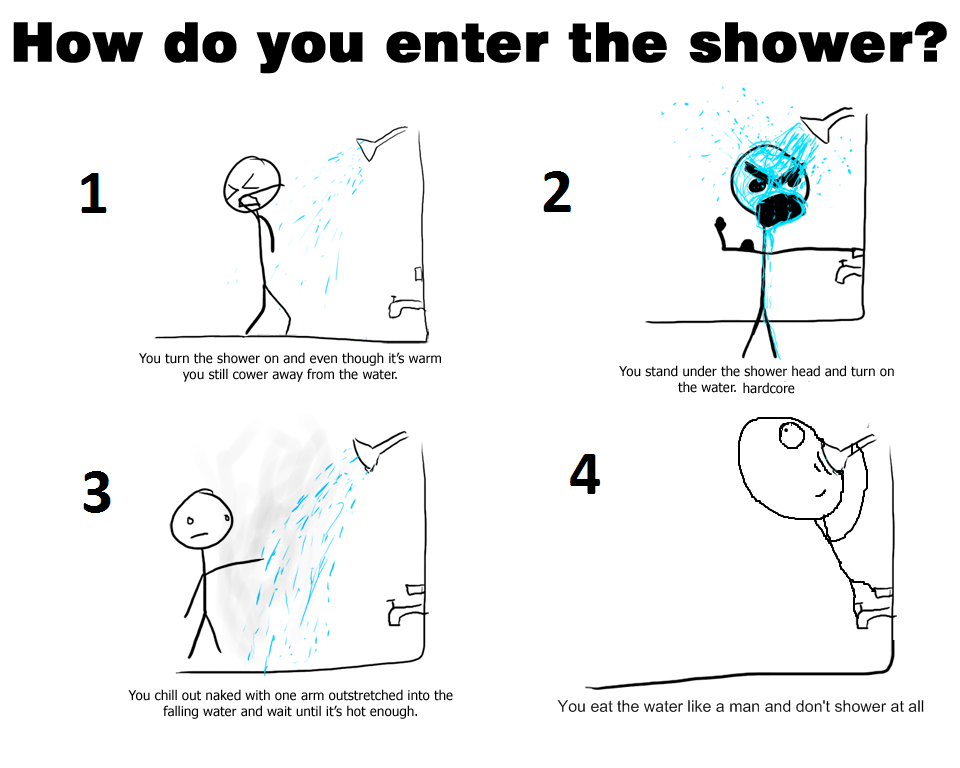 How do you enter the shower?

1

You turn the shower on and even though it's warm you still cower away from the water.

2

You stand under the shower head and turn on the water. hardcore

3

You chill out naked with one arm outstretched into the falling water and wait until it's hot enough.

4

You eat the water like a man and don't shower at all