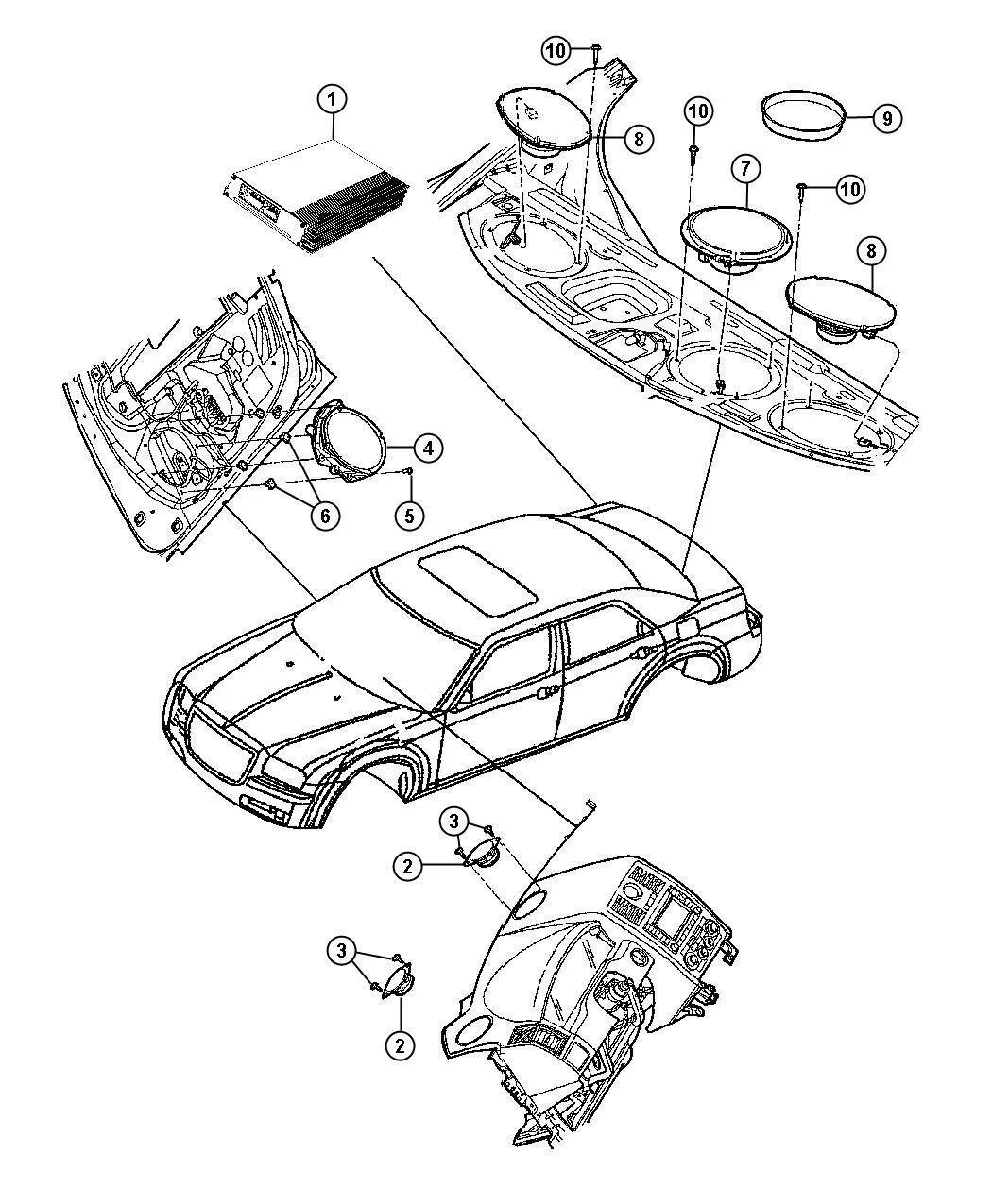 10
1
8
10
9
7
10
8
4
6
5
3
2
3
2