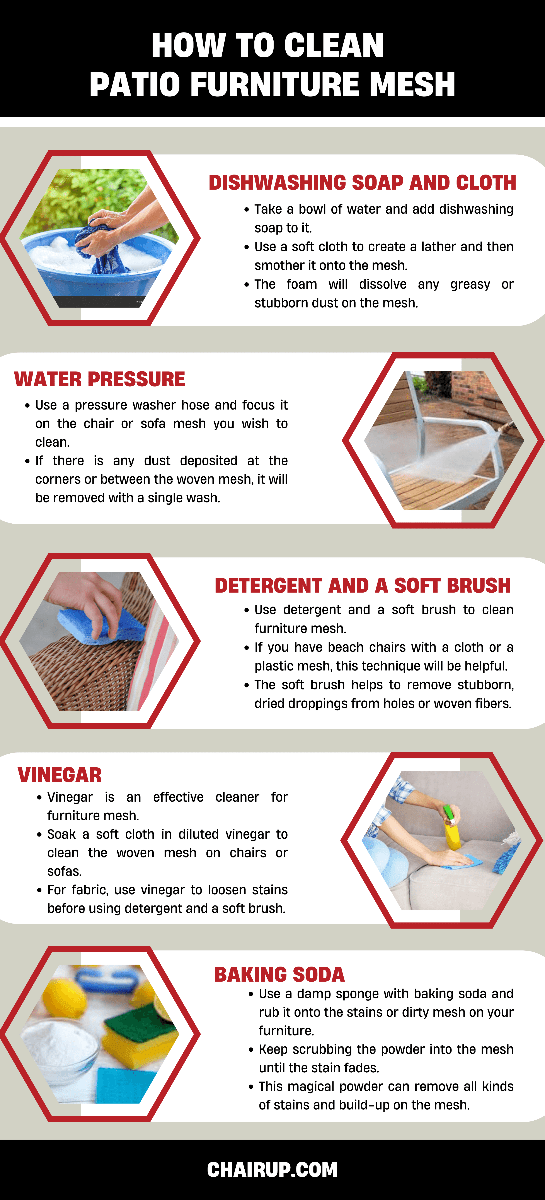 HOW TO CLEAN PATIO FURNITURE MESH

DISHWASHING SOAP AND CLOTH

• Take a bowl of water and add dishwashing soap to it.
• Use a soft cloth to create a lather and then smother it onto the mesh.
• The foam will dissolve any greasy or stubborn dust on the mesh.

WATER PRESSURE

• Use a pressure washer hose and focus it on the chair or sofa mesh you wish to clean.
• If there is any dust deposited at the corners or between the woven mesh, it will be removed with a single wash.

DETERGENT AND A SOFT BRUSH

• Use detergent and a soft brush to clean furniture mesh.
• If you have beach chairs with a cloth or a plastic mesh, this technique will be helpful.
• The soft brush helps to remove stubborn, dried droppings from holes or woven fibers.

VINEGAR

• Vinegar is an effective cleaner for furniture mesh.
• Soak a soft cloth in diluted vinegar to clean the woven mesh on chairs or sofas.
• For fabric, use vinegar to loosen stains before using detergent and a soft brush.

BAKING SODA

• Use a damp sponge with baking soda and rub it onto the stains or dirty mesh on your furniture.
• Keep scrubbing the powder into the mesh until the stain fades.
• This magical powder can remove all kinds of stains and build-up on the mesh.

CHAIRUP.COM