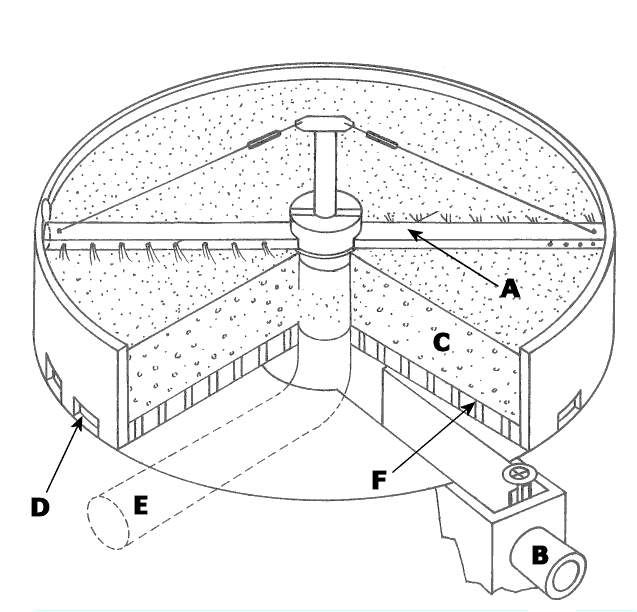 A
C
D
E
F
B