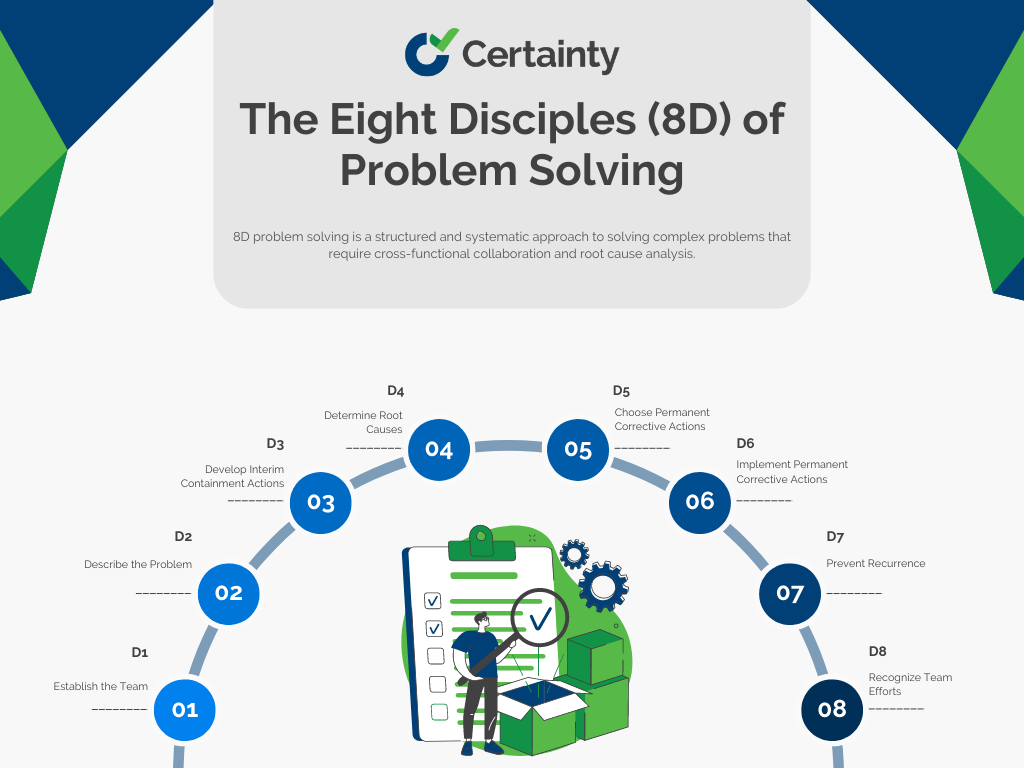 Certainty

The Eight Disciples (8D) of Problem Solving

8D problem solving is a structured and systematic approach to solving complex problems that require cross-functional collaboration and root cause analysis.

D1
Establish the Team
01

D2
Describe the Problem
02

D3
Develop Interim Containment Actions
03

D4
Determine Root Causes
04

D5
Choose Permanent Corrective Actions
05

D6
Implement Permanent Corrective Actions
06

D7
Prevent Recurrence
07

D8
Recognize Team Efforts
08