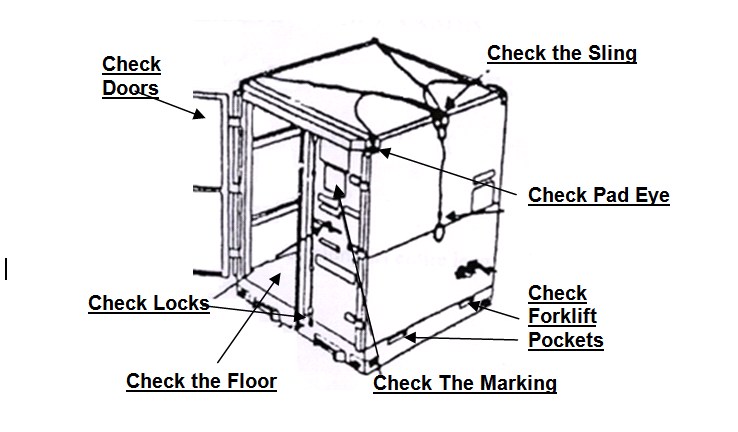 Check Doors

Check the Sling

Check Pad Eye

Check Locks

Check Forklift Pockets

Check the Floor

Check The Marking