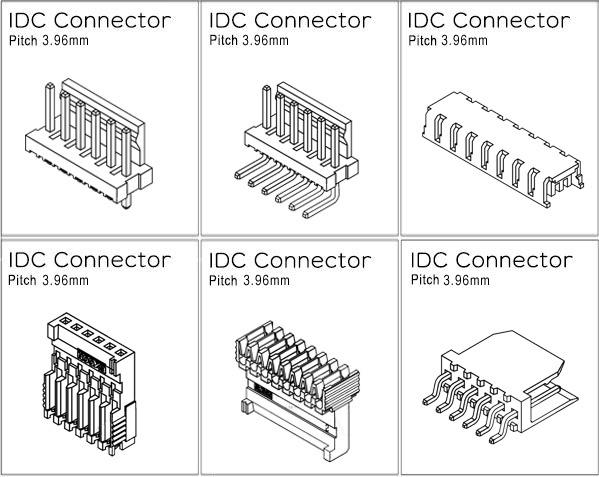 IDC Connector
Pitch 3.96mm

IDC Connector
Pitch 3.96mm

IDC Connector
Pitch 3.96mm

IDC Connector
Pitch 3.96mm

IDC Connector
Pitch 3.96mm

IDC Connector
Pitch 3.96mm