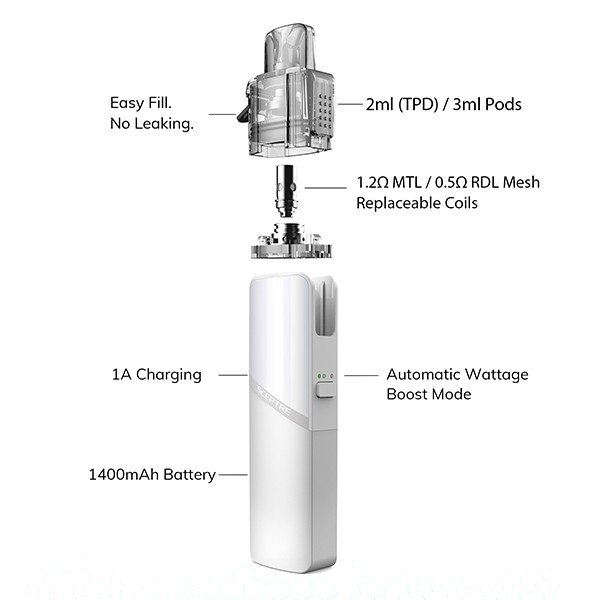 Easy Fill.
No Leaking.

2ml (TPD) / 3ml Pods

1.2Ω MTL / 0.5Ω RDL Mesh
Replaceable Coils

1A Charging

SCEPTRE

Automatic Wattage
Boost Mode

1400mAh Battery