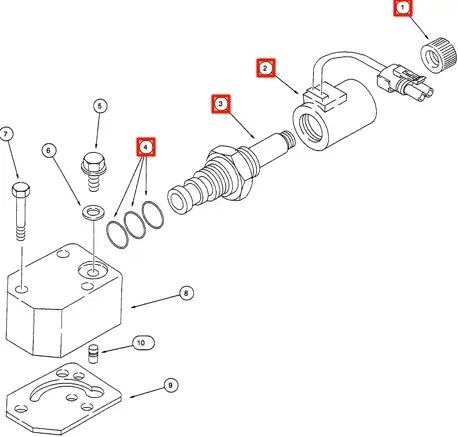 1
2
3
5
7
6
4
8
10
9