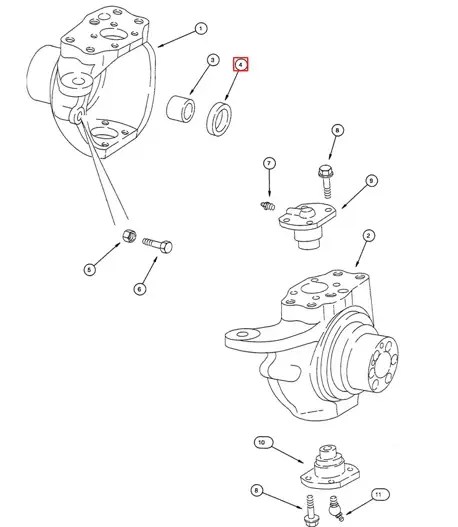 1
3
4
8
7
9
2
5
6
10
8
11