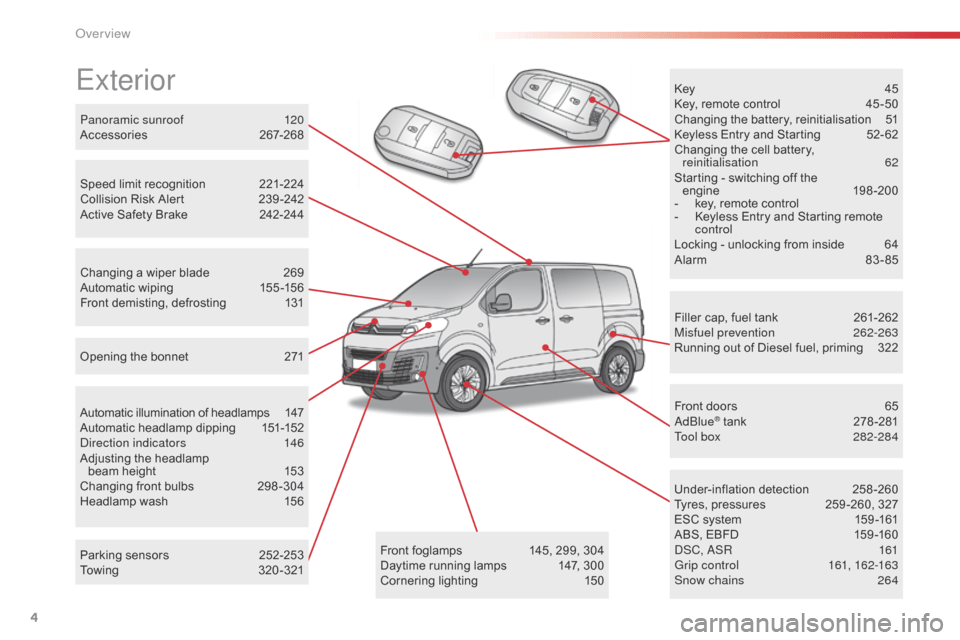 Overview

Exterior

Panoramic sunroof 120
Accessories 267-268

Speed limit recognition 221-224
Collision Risk Alert 239-242
Active Safety Brake 242-244

Changing a wiper blade 269
Automatic wiping 155-156
Front demisting, defrosting 131

Opening the bonnet 271

Automatic illumination of headlamps 147
Automatic headlamp dipping 151-152
Direction indicators 146
Adjusting the headlamp beam height 153
Changing front bulbs 298-304
Headlamp wash 156

Parking sensors 252-253
Towing 320-321

Front foglamps 145, 299, 304
Daytime running lamps 147, 300
Cornering lighting 150

Key 45
Key, remote control 45-50
Changing the battery, reinitialisation 51
Keyless Entry and Starting 52-62
Changing the cell battery, reinitialisation 62
Starting - switching off the engine 198-200
- key, remote control
- Keyless Entry and Starting remote control
Locking - unlocking from inside 64
Alarm 83-85

Filler cap, fuel tank 261-262
Misfuel prevention 262-263
Running out of Diesel fuel, priming 322

Front doors 65
AdBlue® tank 278-281
Tool box 282-284

Under-inflation detection 258-260
Tyres, pressures 259-260, 327
ESC system 159-161
ABS, EBFD 159-160
DSC, ASR 161
Grip control 161, 162-163
Snow chains 264

4

carmanualsonline.info