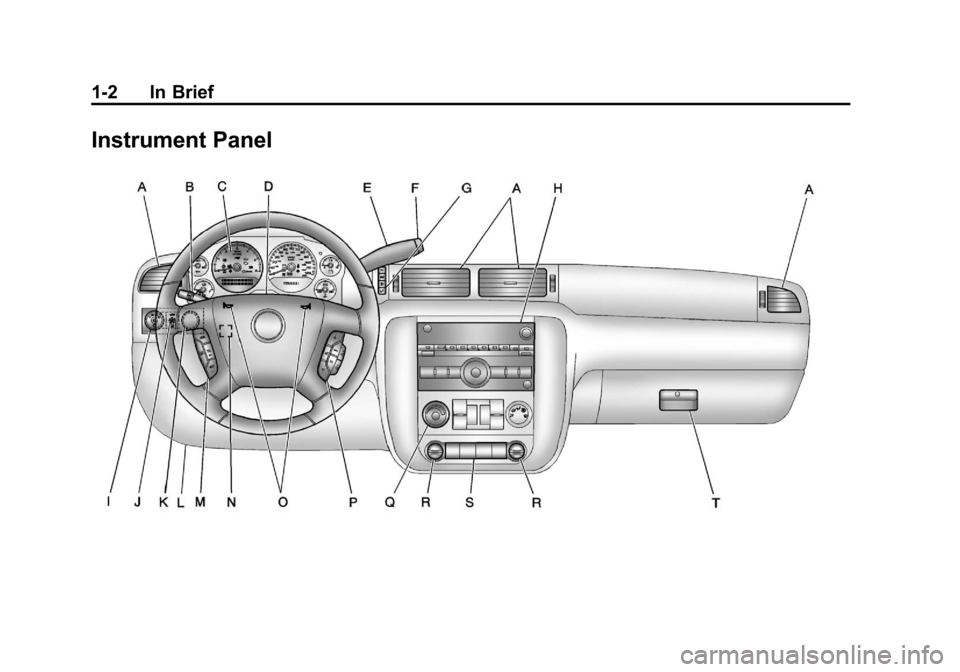 1-2 In Brief

Instrument Panel

A B C D E F G A H A

I J K L M N O P Q R S R T

carmanualsonline.info