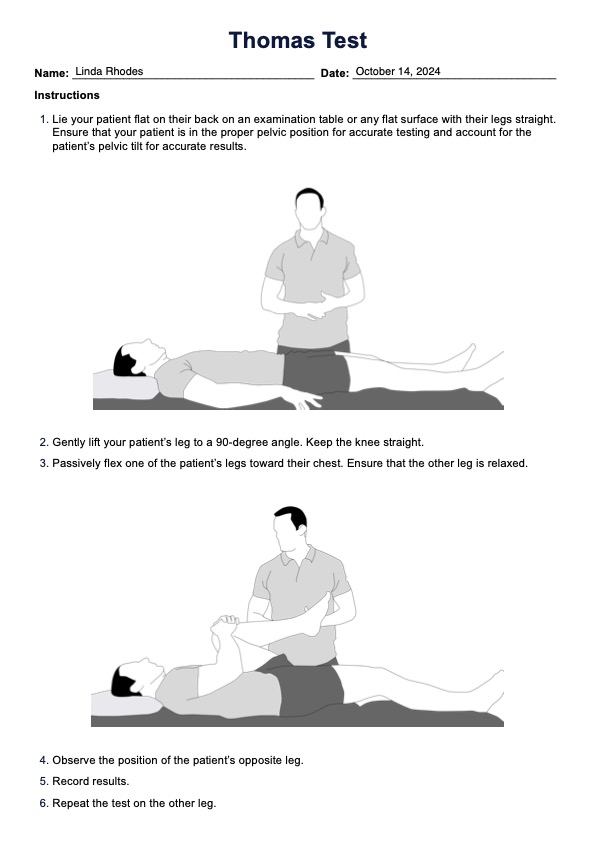 Thomas Test

Name: Linda Rhodes Date: October 14, 2024

Instructions

1. Lie your patient flat on their back on an examination table or any flat surface with their legs straight. Ensure that your patient is in the proper pelvic position for accurate testing and account for the patient's pelvic tilt for accurate results.

2. Gently lift your patient's leg to a 90-degree angle. Keep the knee straight.

3. Passively flex one of the patient's legs toward their chest. Ensure that the other leg is relaxed.

4. Observe the position of the patient's opposite leg.

5. Record results.

6. Repeat the test on the other leg.