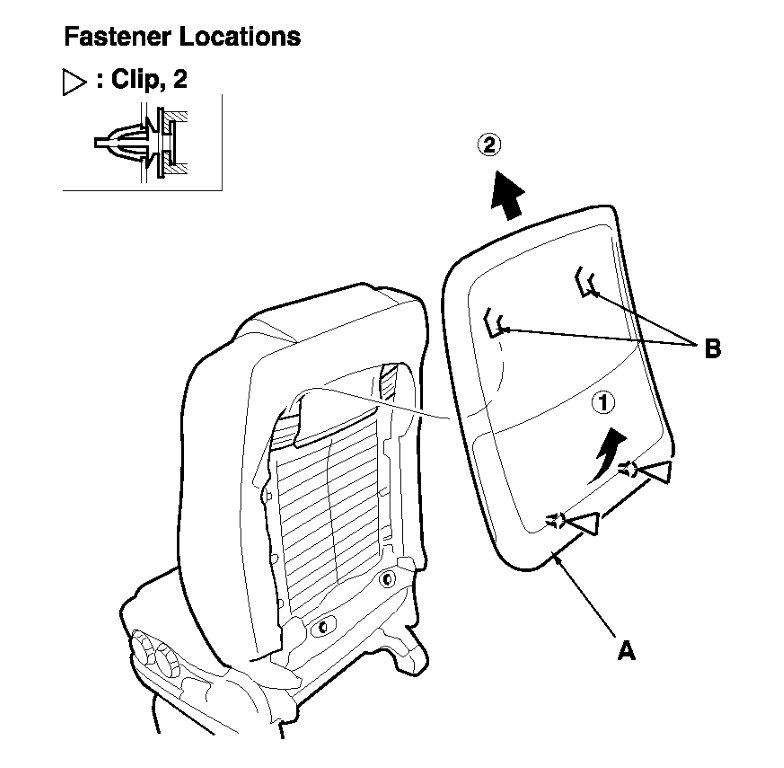 Fastener Locations

▷ : Clip, 2

②

B

①

A