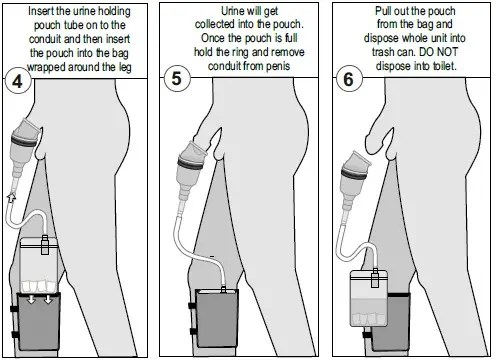 Insert the urine holding pouch tube on to the conduit and then insert the pouch into the bag wrapped around the leg

4

Urine will get collected into the pouch. Once the pouch is full hold the ring and remove conduit from penis

5

Pull out the pouch from the bag and dispose whole unit into trash can. DO NOT dispose into toilet.

6