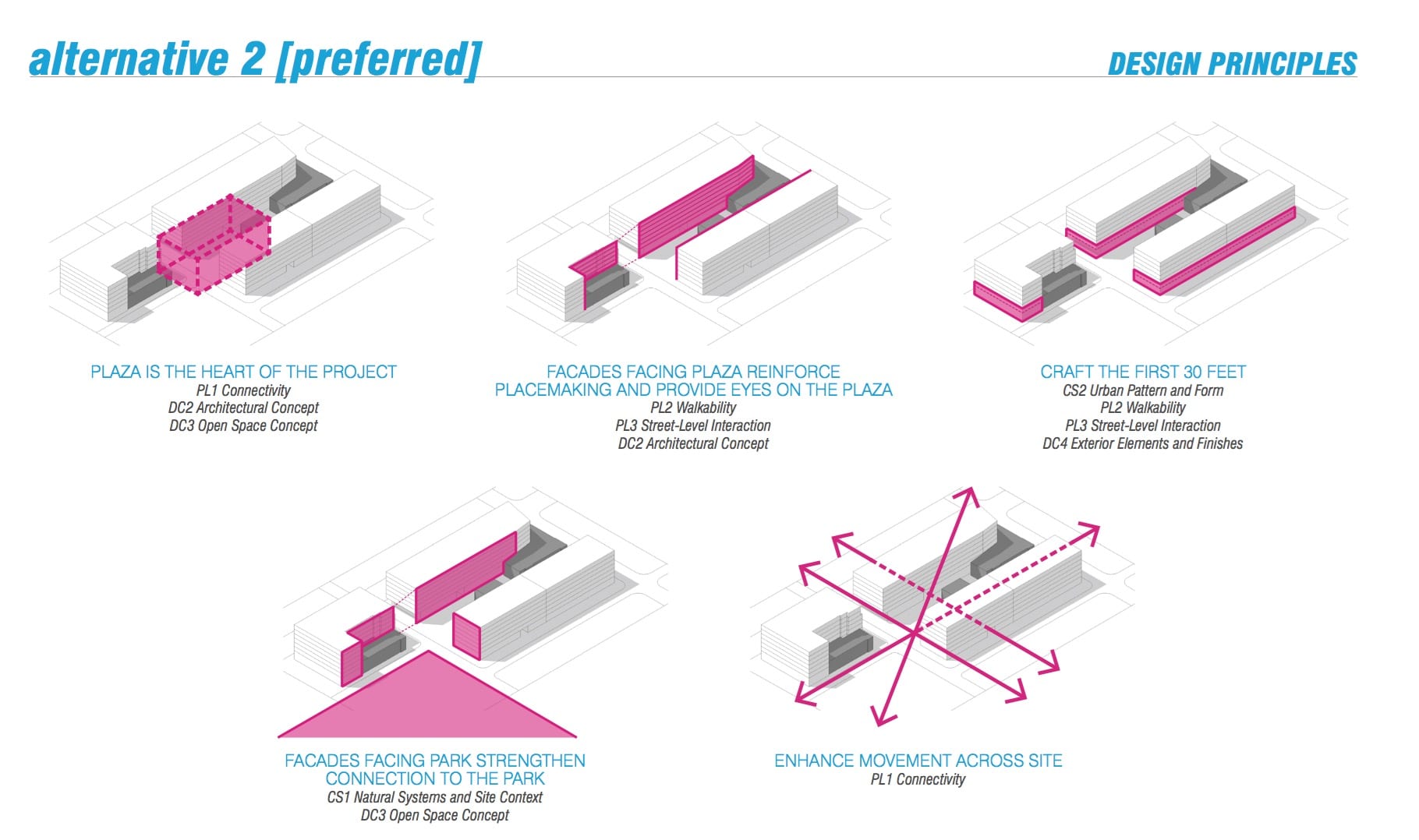 alternative 2 [preferred]

DESIGN PRINCIPLES

PLAZA IS THE HEART OF THE PROJECT
PL1 Connectivity
DC2 Architectural Concept
DC3 Open Space Concept

FACADES FACING PLAZA REINFORCE PLACEMAKING AND PROVIDE EYES ON THE PLAZA
PL2 Walkability
PL3 Street-Level Interaction
DC2 Architectural Concept

CRAFT THE FIRST 30 FEET
CS2 Urban Pattern and Form
PL2 Walkability
PL3 Street-Level Interaction
DC4 Exterior Elements and Finishes

FACADES FACING PARK STRENGTHEN CONNECTION TO THE PARK
CS1 Natural Systems and Site Context
DC3 Open Space Concept

ENHANCE MOVEMENT ACROSS SITE
PL1 Connectivity