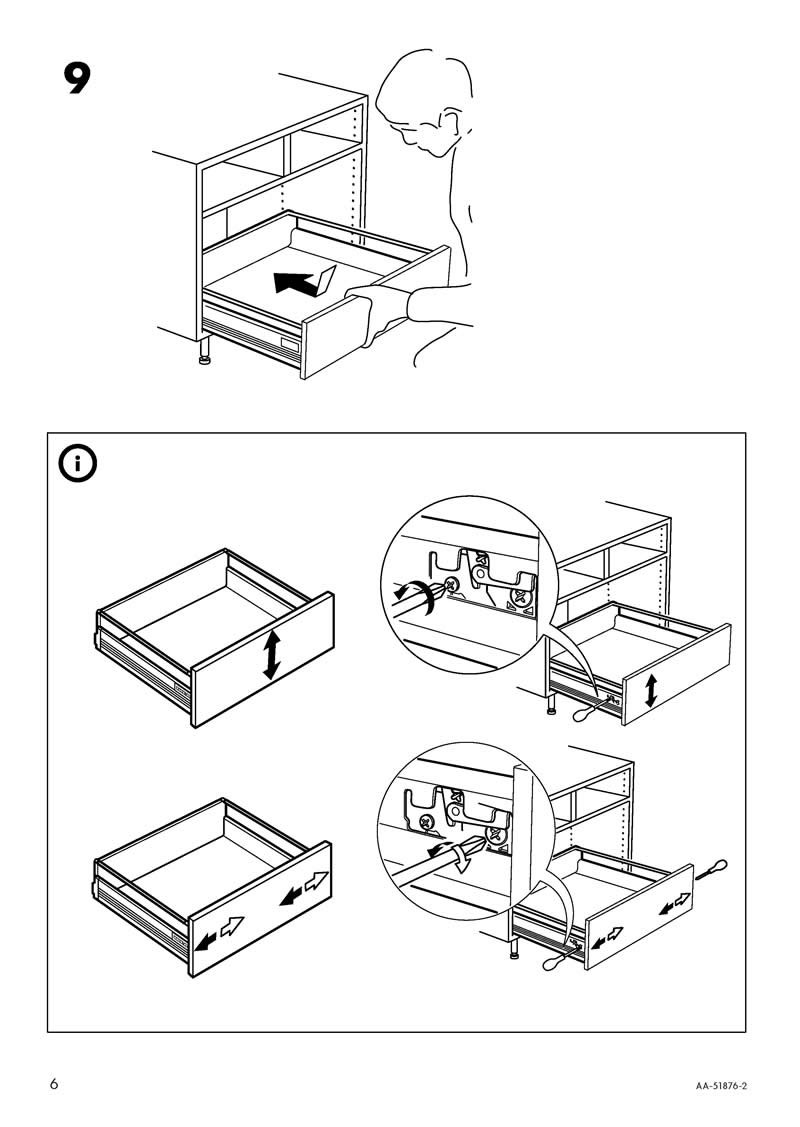 9

i

6

AA-51876-2