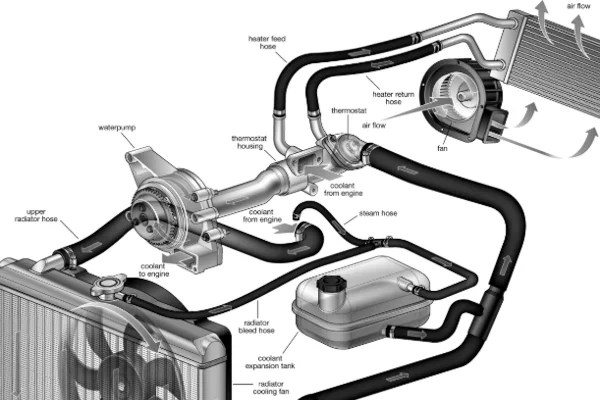 air flow

heater feed hose

heater return hose

thermostat

air flow

fan

waterpump

thermostat housing

coolant from engine

upper radiator hose

coolant from engine

steam hose

coolant to engine

radiator bleed hose

coolant expansion tank

radiator cooling fan