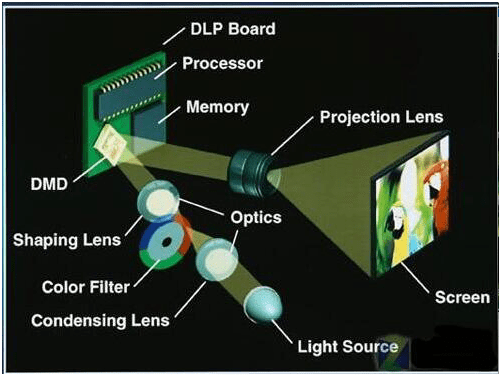 DLP Board
Processor
Memory
Projection Lens
DMD
Optics
Shaping Lens
Color Filter
Condensing Lens
Screen
Light Source