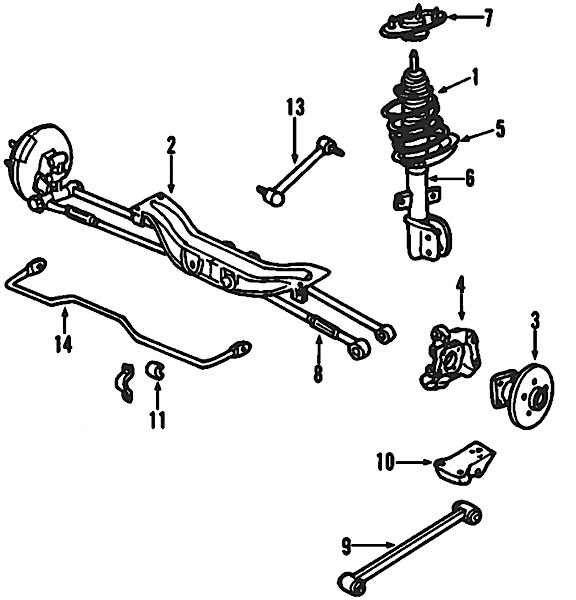 7
1
13
5
2
6
4
3
14
8
11
10
9